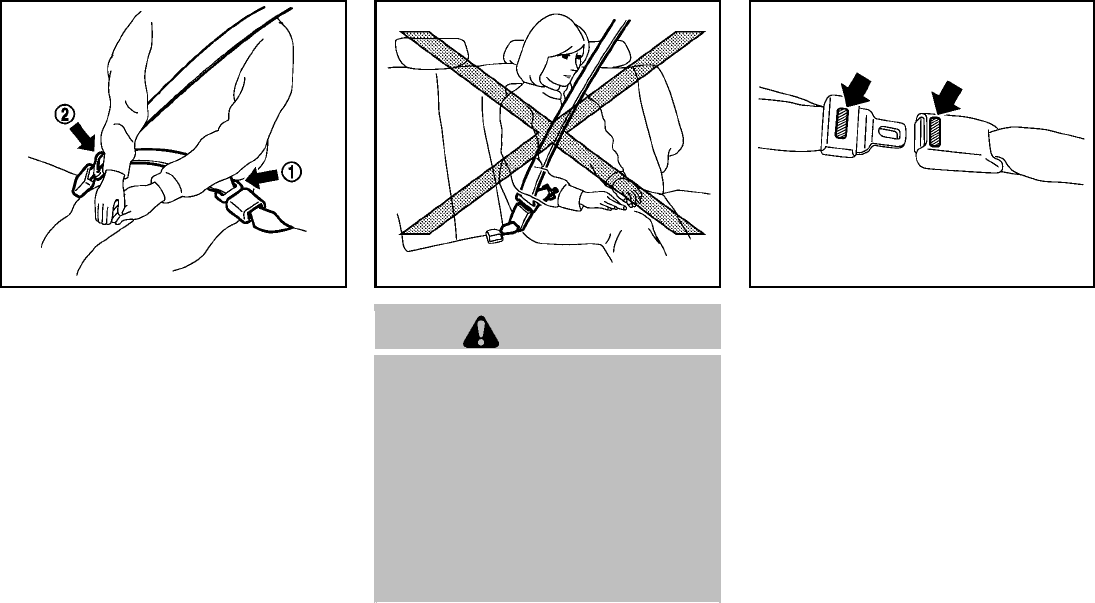 ②
①