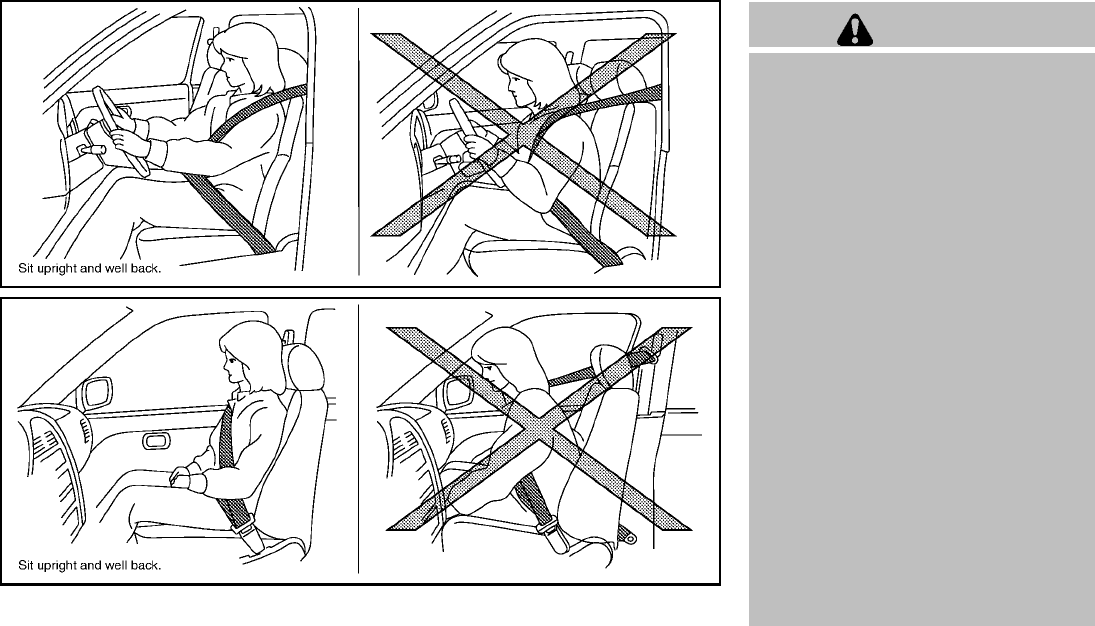 Sit upright and well back.

Sit upright and well back.