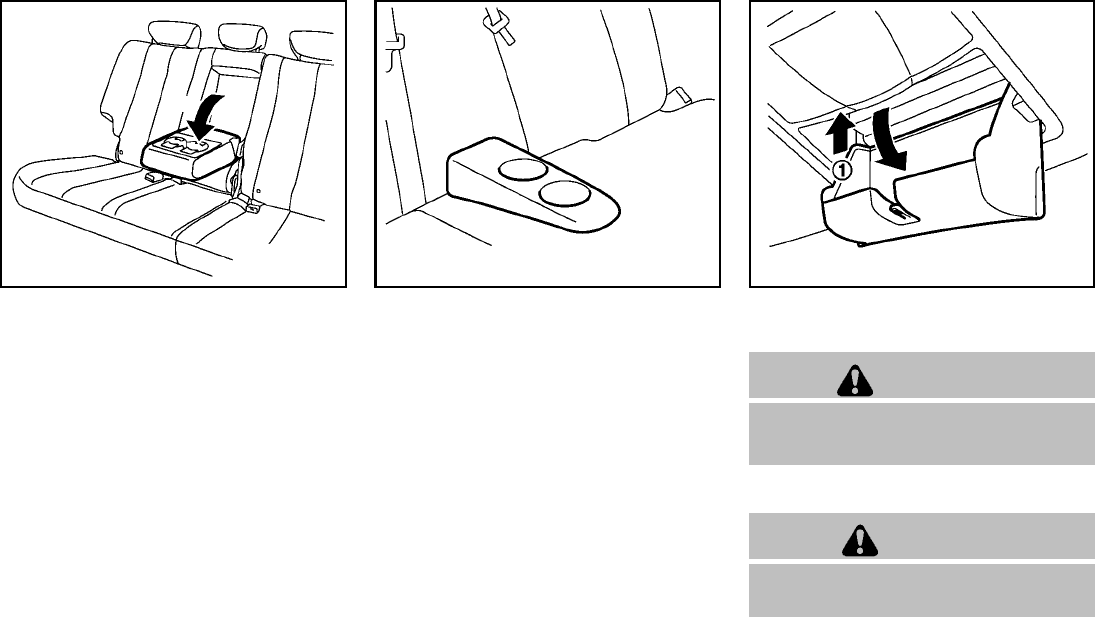 ①