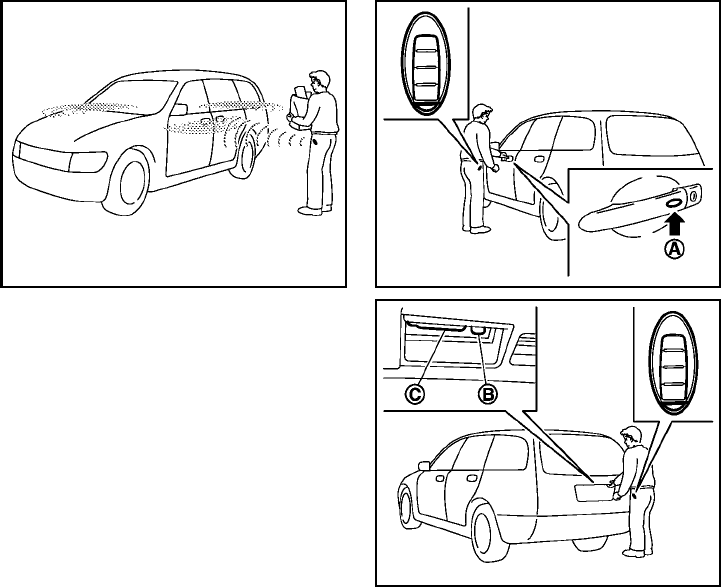 Ⓐ

Ⓒ Ⓑ