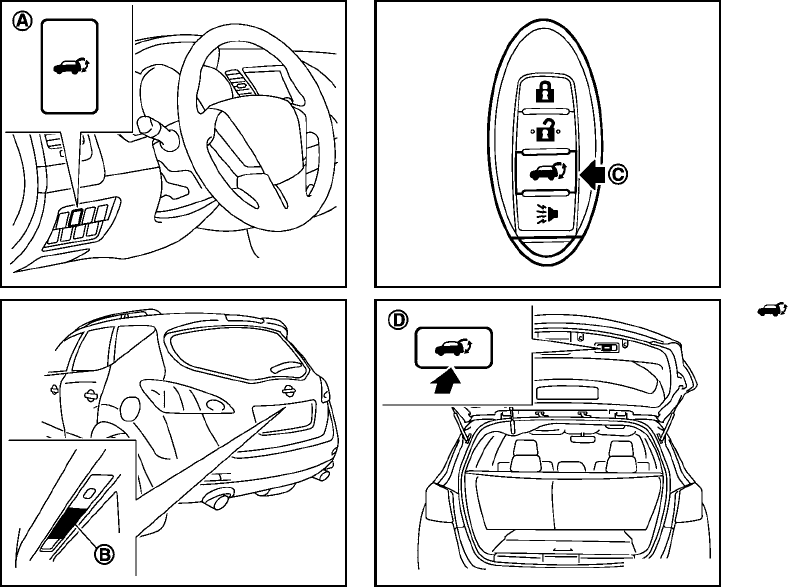 A

C

B

D