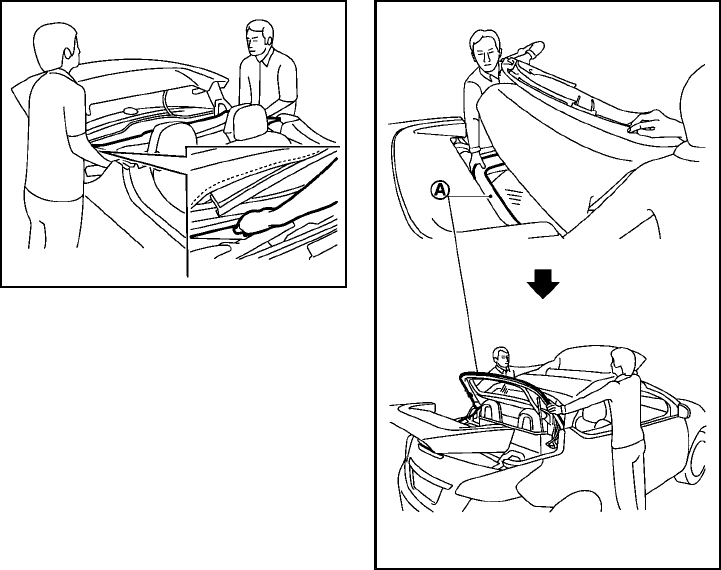 A