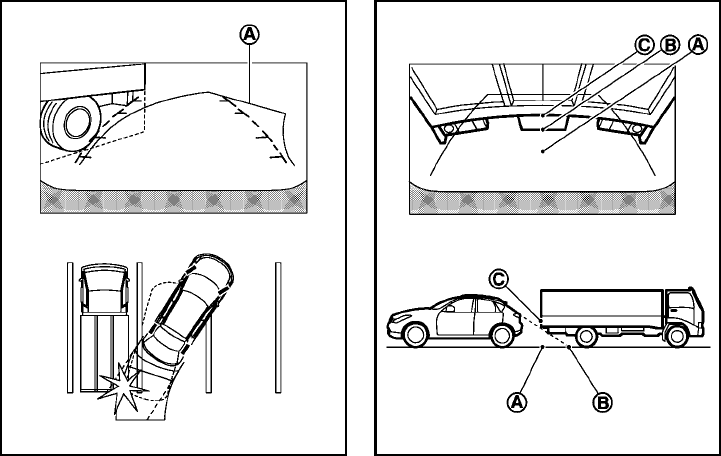 A

C B A

C

A B