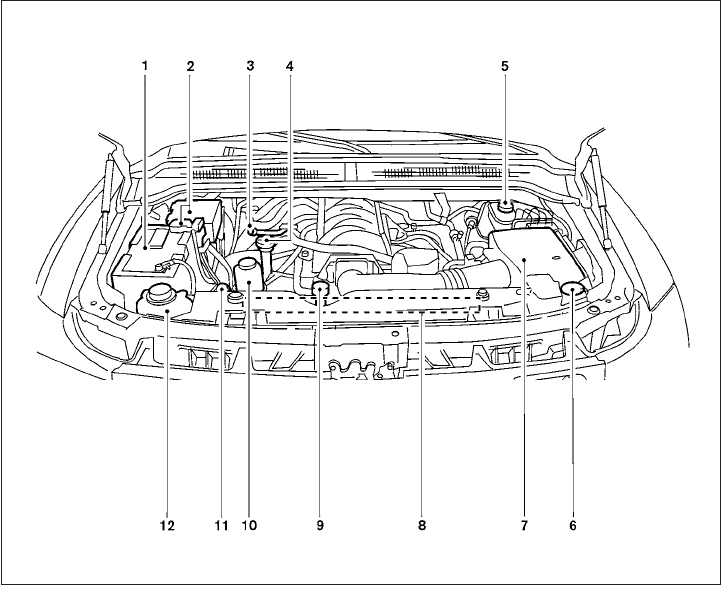 1
2
3
4
5
12
11
10
9
8
7
6