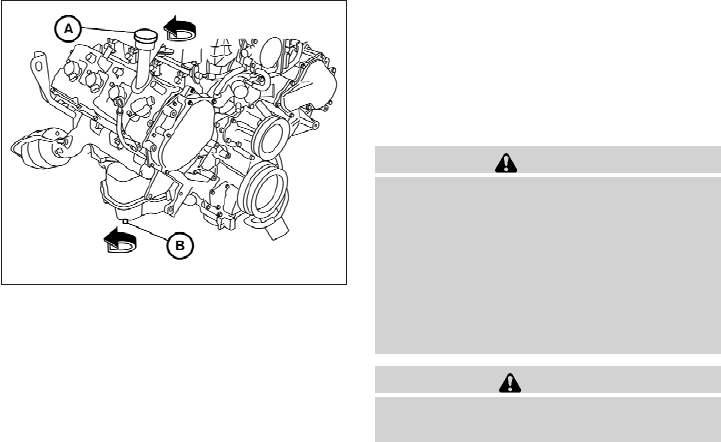 A

B