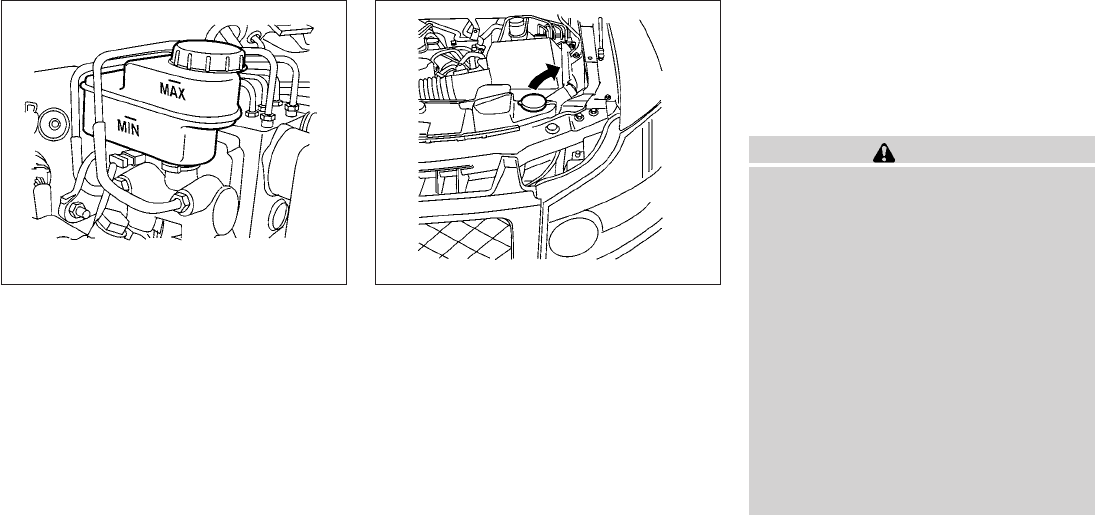 MAX
MIN