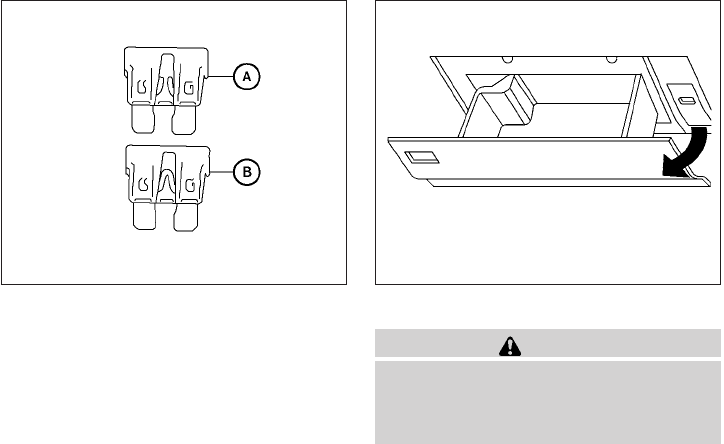 A

B