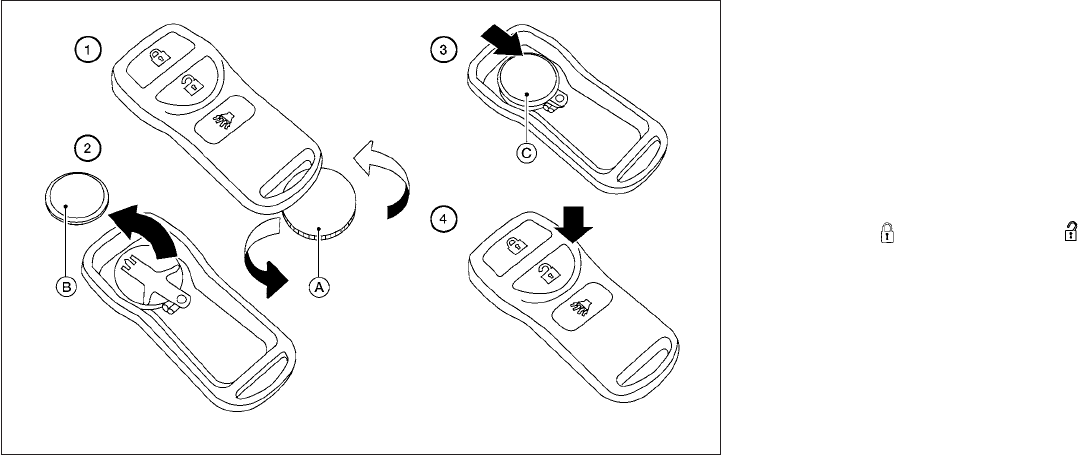 1
2
3
4
A
B
C