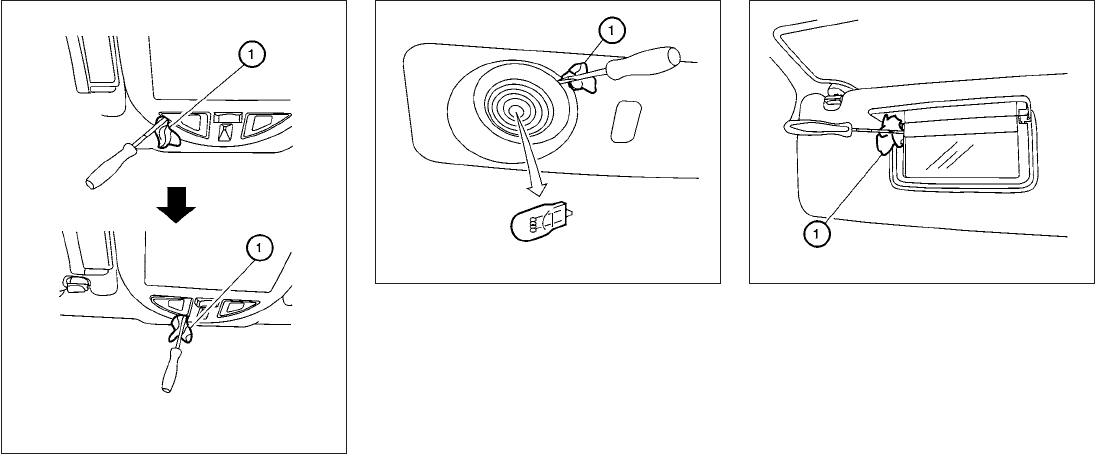 1

1

1

1