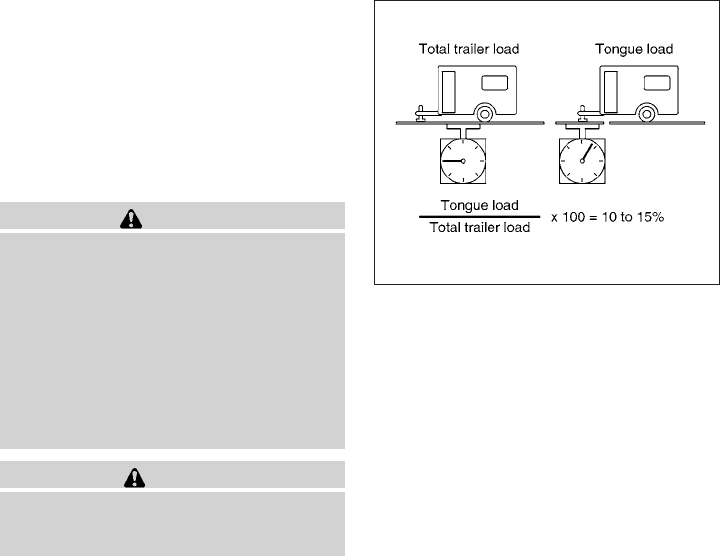 Total trailer load

Tongue load

$\frac{\text{Tongue load}}{\text{Total trailer load}}$ x 100 = 10 to 15%