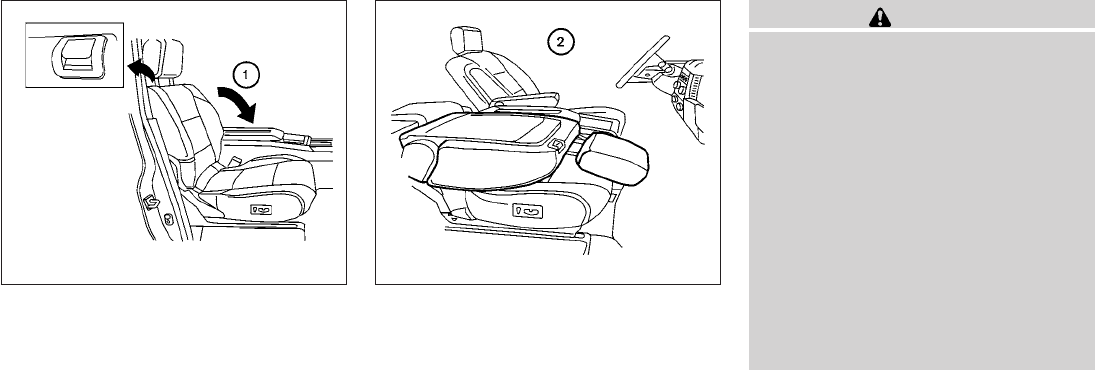 1

2