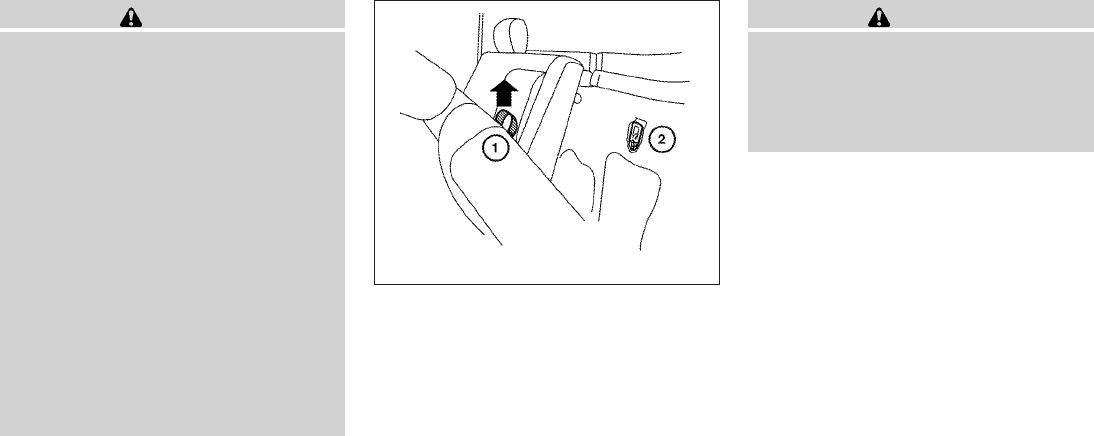 1

2