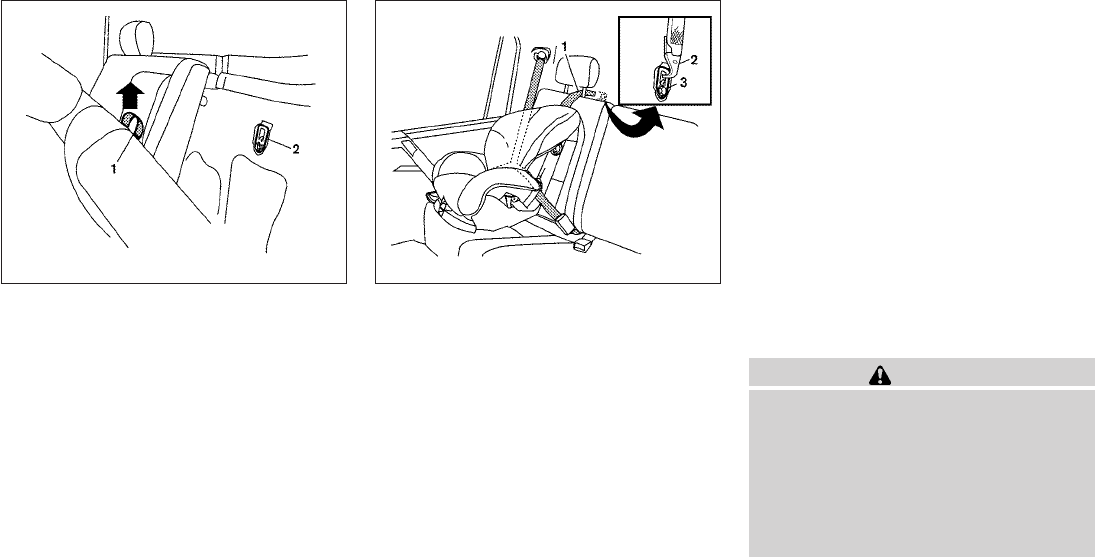 1
2

1
2
3