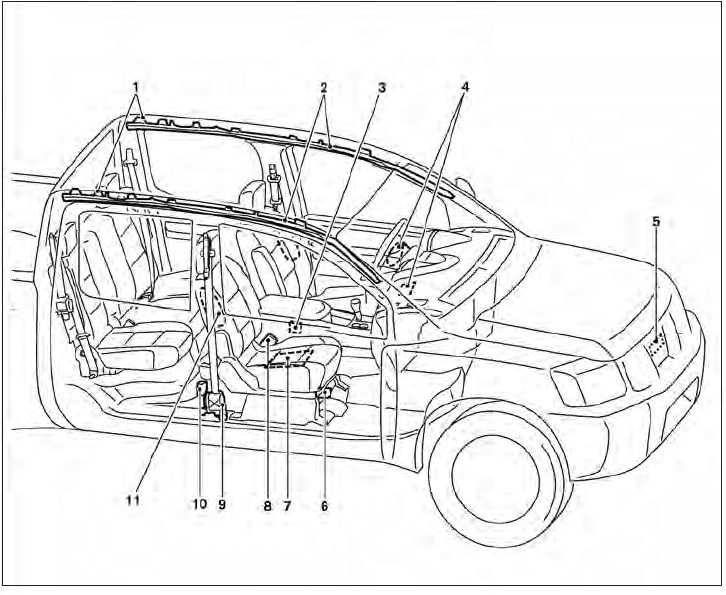 1
2
3
4
5
11
10
9
8
7
6