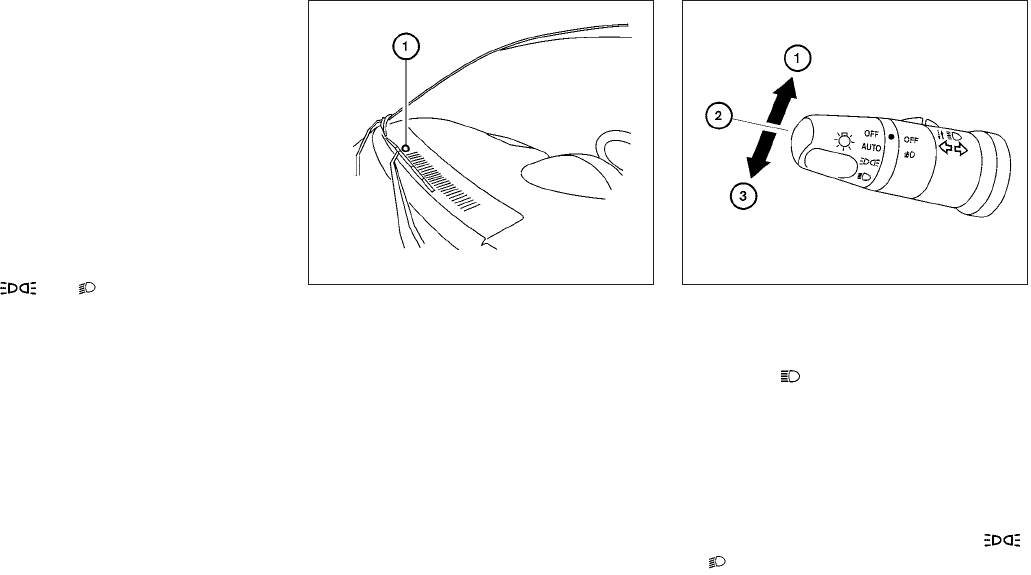 1

1
2
3
OFF
AUTO
OFF