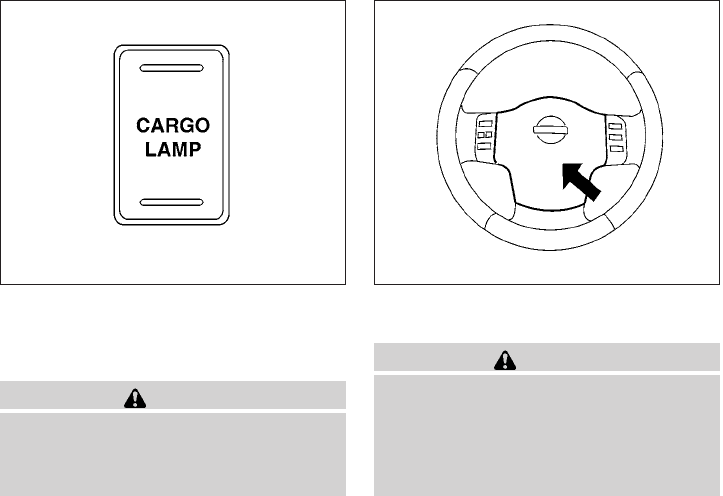 CARGO LAMP