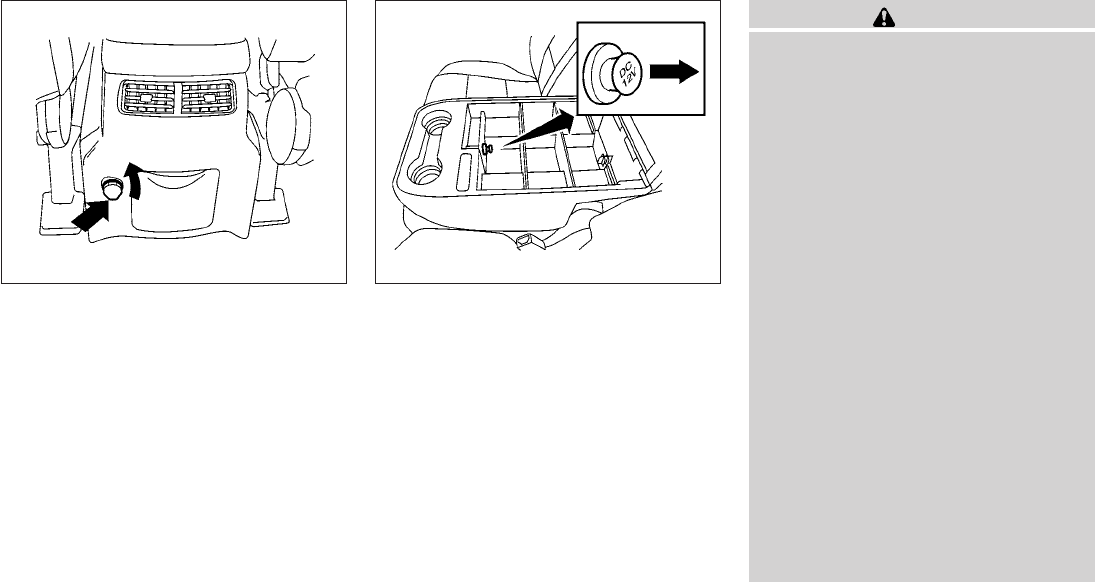 DC 12V