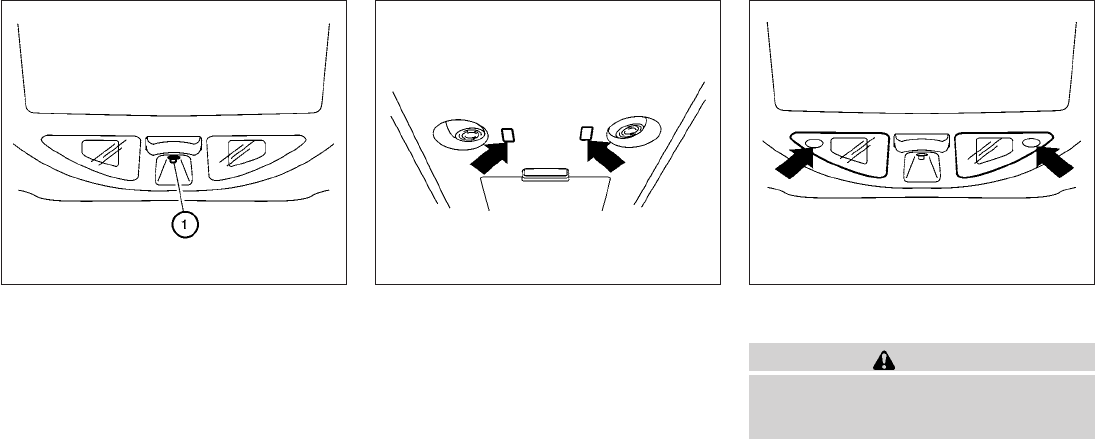 1