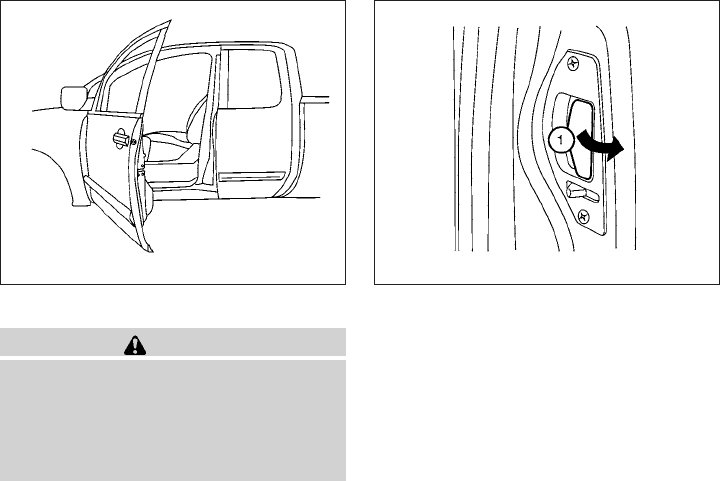 1