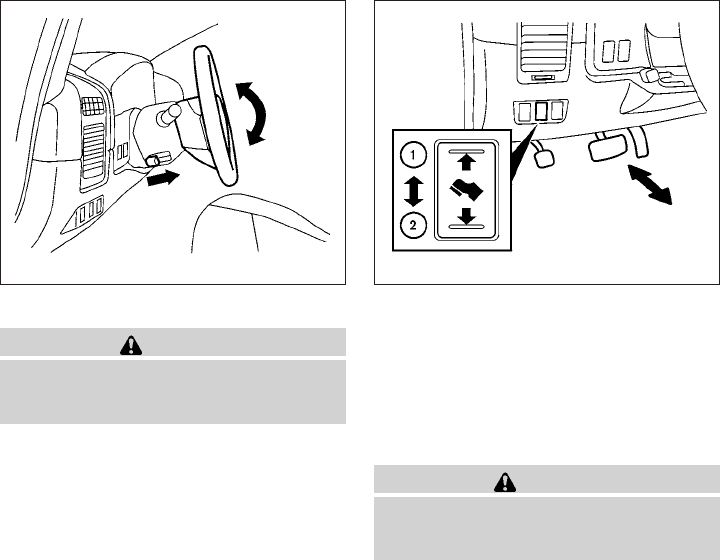 1
2