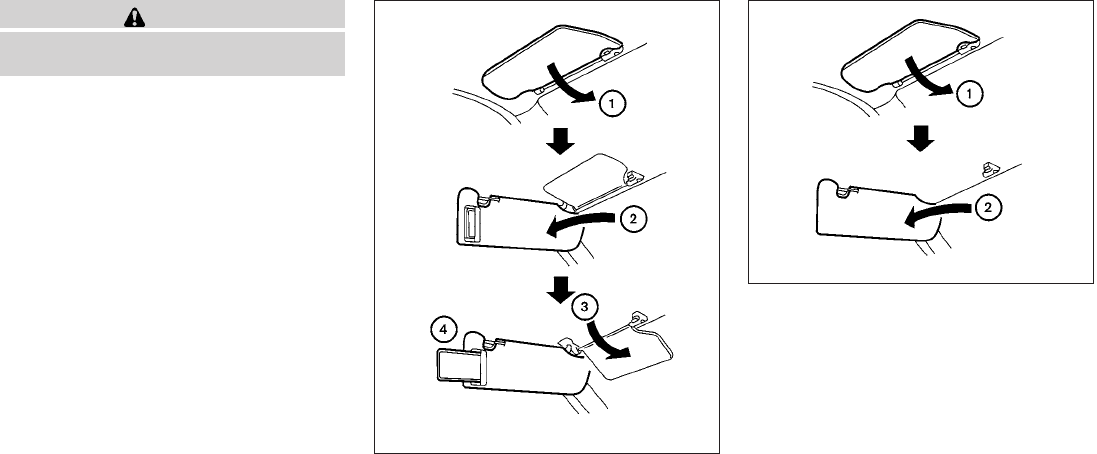 1

2

3

4

1

2