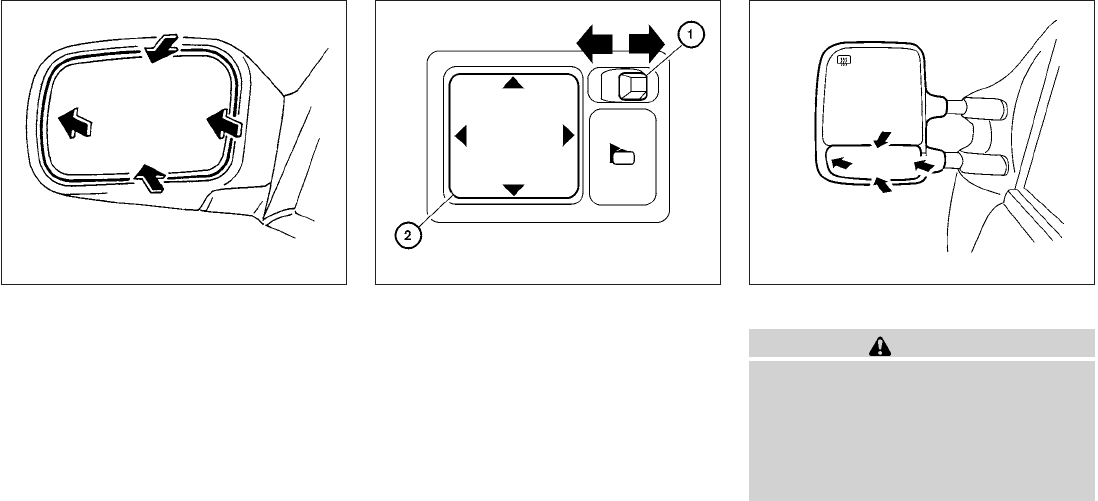 1

2