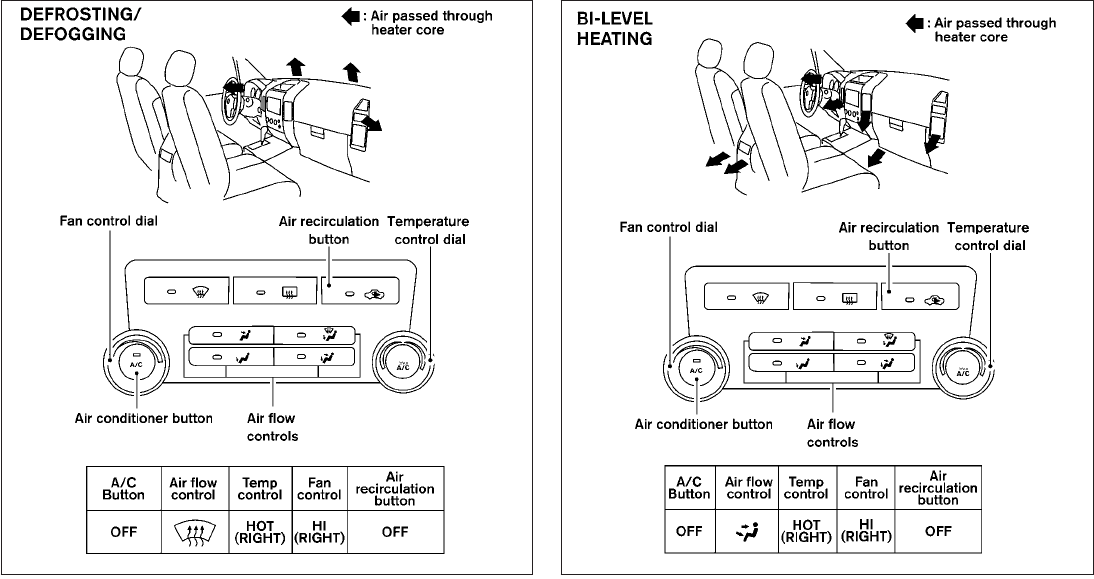 DEFROSTING/ DEFOGGING

: Air passed through heater core

Fan control dial

Air recirculation button

Temperature control dial

A/C

A/C

Air conditioner button

Air flow controls

| A/C Button | Air flow control | Temp control | Fan control | Air recirculation button |
|---|---|---|---|---|
| OFF | | HOT (RIGHT) | HI (RIGHT) | OFF |

BI-LEVEL HEATING

: Air passed through heater core

Fan control dial

Air recirculation button

Temperature control dial

A/C

A/C

Air conditioner button

Air flow controls

| A/C Button | Air flow control | Temp control | Fan control | Air recirculation button |
|---|---|---|---|---|
| OFF | | HOT (RIGHT) | HI (RIGHT) | OFF |