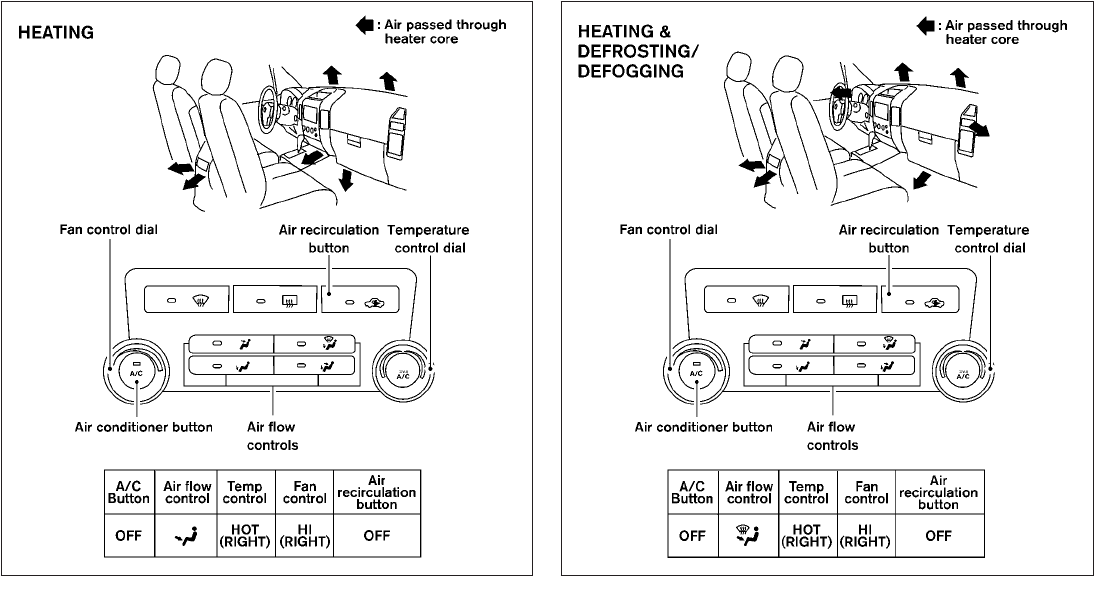 HEATING

: Air passed through heater core

Fan control dial

Air recirculation button

Temperature control dial

A/C

A/C

Air conditioner button

Air flow controls

| A/C Button | Air flow control | Temp control | Fan control | Air recirculation button |
|---|---|---|---|---|
| OFF | | HOT (RIGHT) | HI (RIGHT) | OFF |

HEATING & DEFROSTING/ DEFOGGING

: Air passed through heater core

Fan control dial

Air recirculation button

Temperature control dial

A/C

A/C

Air conditioner button

Air flow controls

| A/C Button | Air flow control | Temp control | Fan control | Air recirculation button |
|---|---|---|---|---|
| OFF | | HOT (RIGHT) | HI (RIGHT) | OFF |