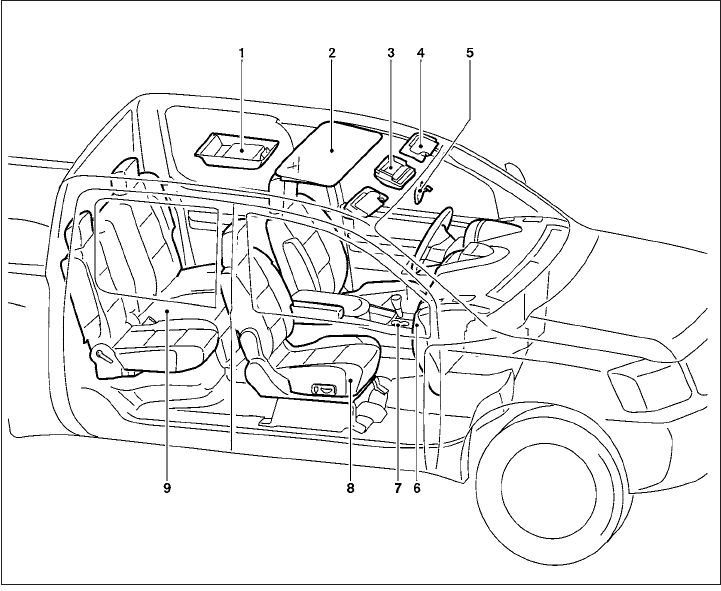 1
2
3
4
5
9
8
7
6