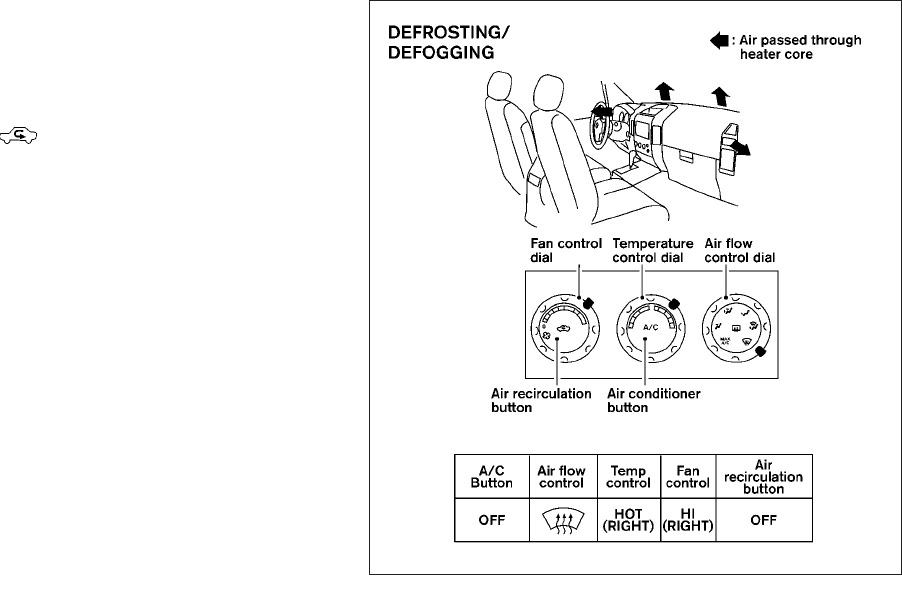 DEFROSTING/ DEFOGGING

: Air passed through heater core

Fan control dial

Temperature control dial

Air flow control dial

A/C

MAX A/C

Air recirculation button

Air conditioner button

| A/C Button | Air flow control | Temp control | Fan control | Air recirculation button |
|---|---|---|---|---|
| OFF | | HOT (RIGHT) | HI (RIGHT) | OFF |