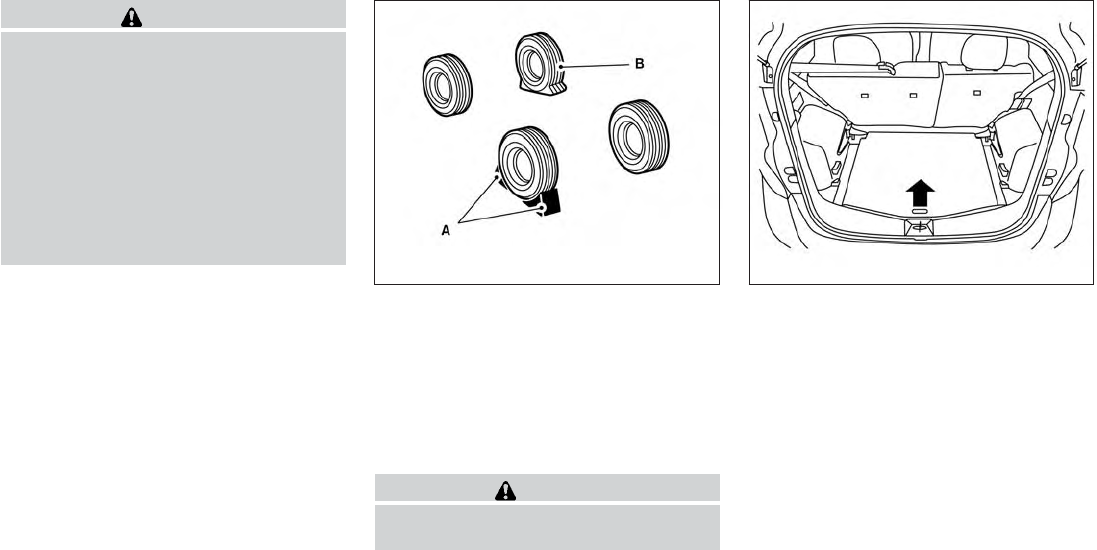 B

A