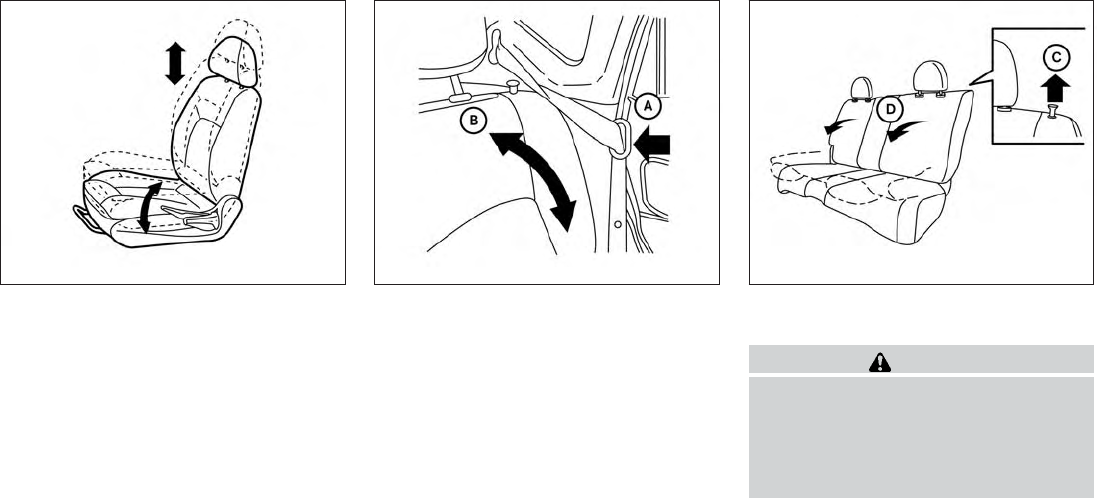 B

A

D

C