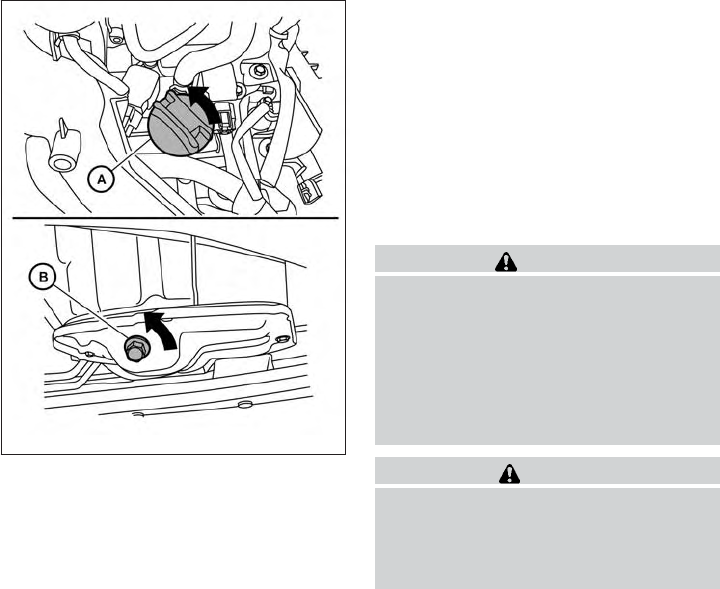 A

B