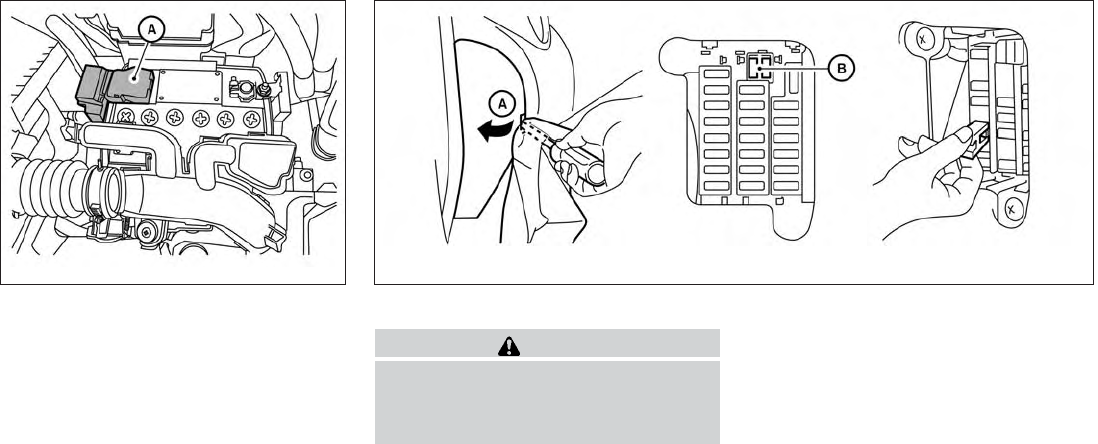 A

A

B