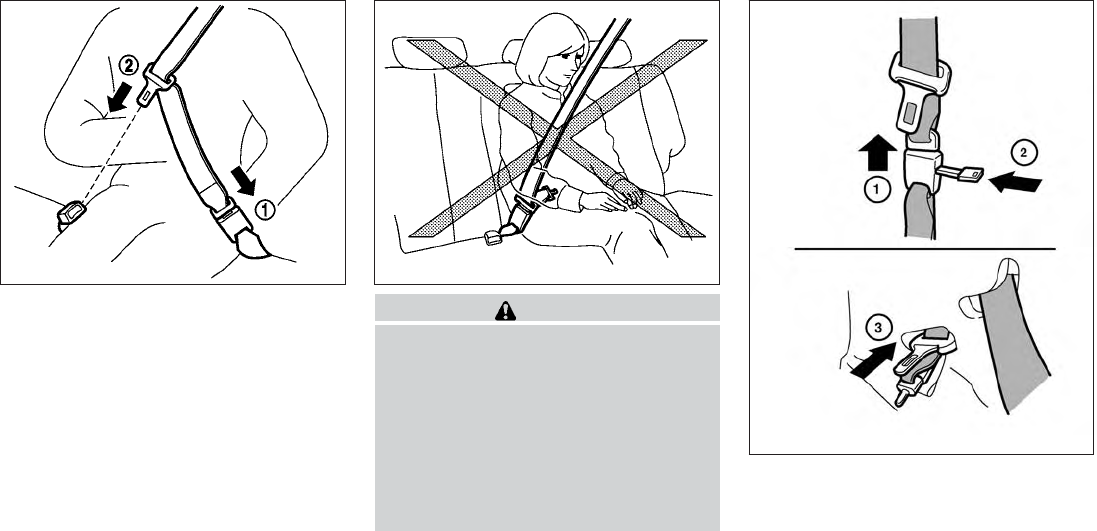 ②
①

①
②
③