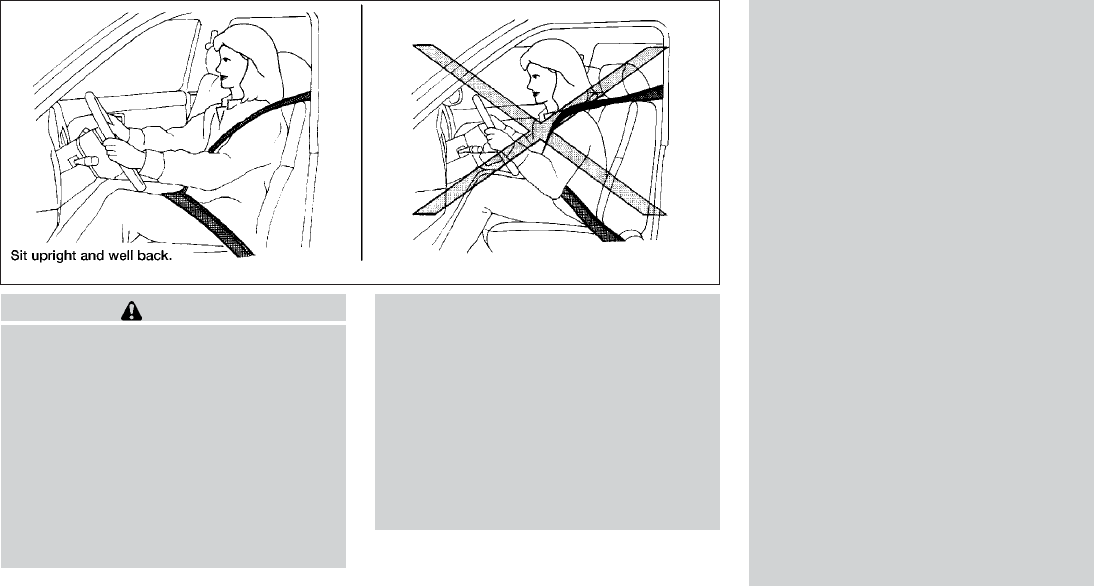 Sit upright and well back.