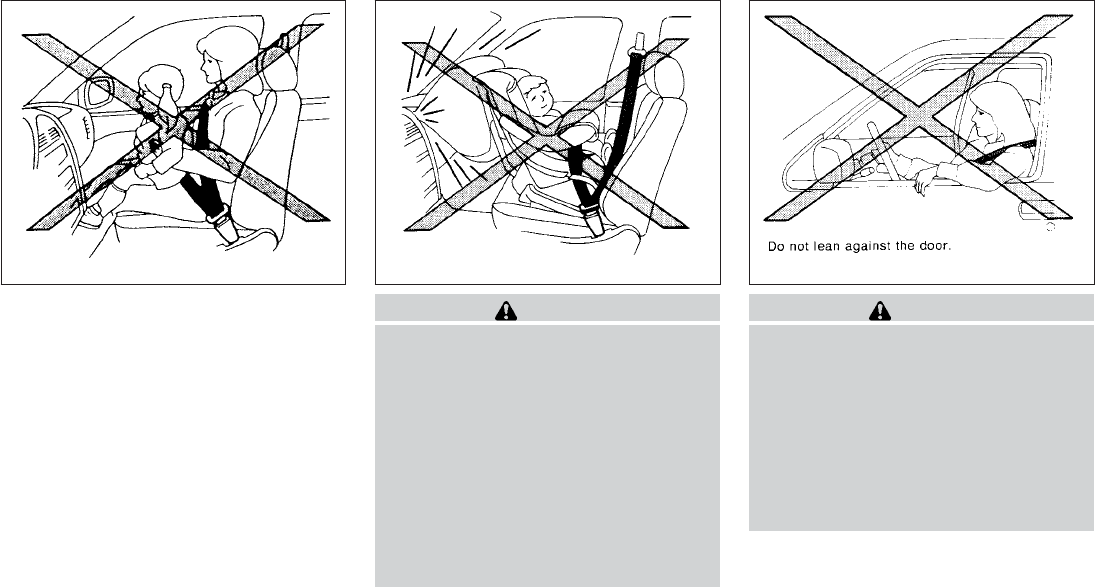 Do not lean against the door.