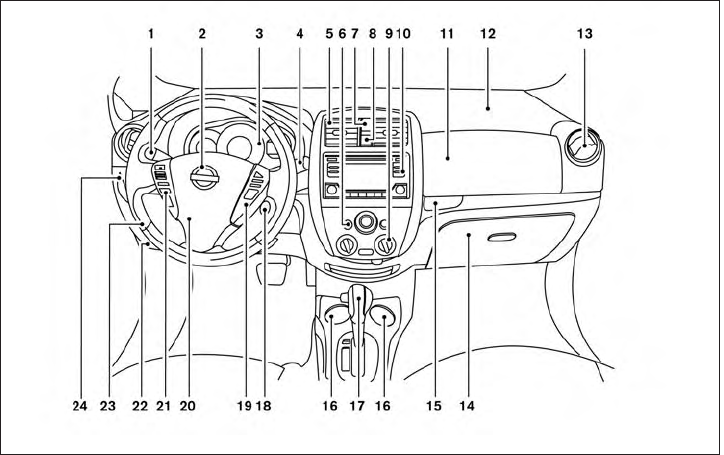 1 2 3 4 5 6 7 8 9 10 11 12 13

24 23 22 21 20 19 18 16 17 16 15 14