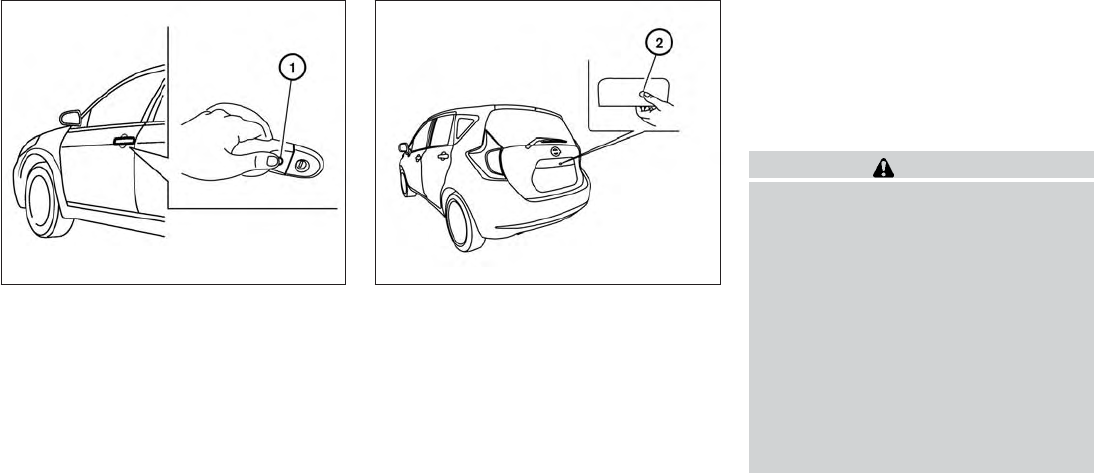 1

2