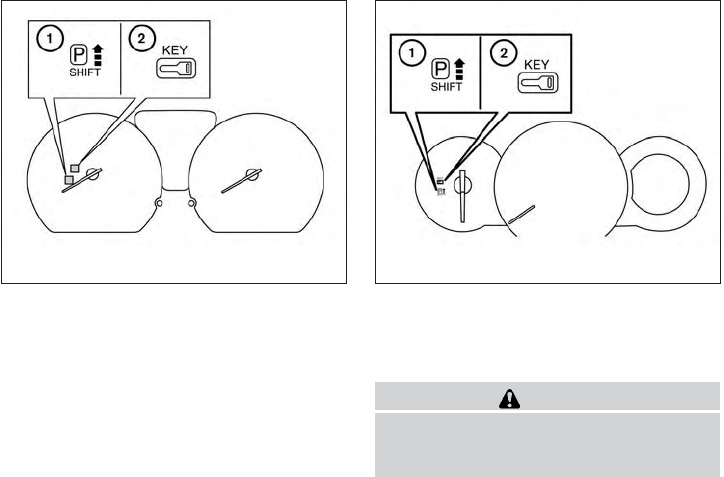 1
P
SHIFT
2
KEY

1
P
SHIFT
2
KEY