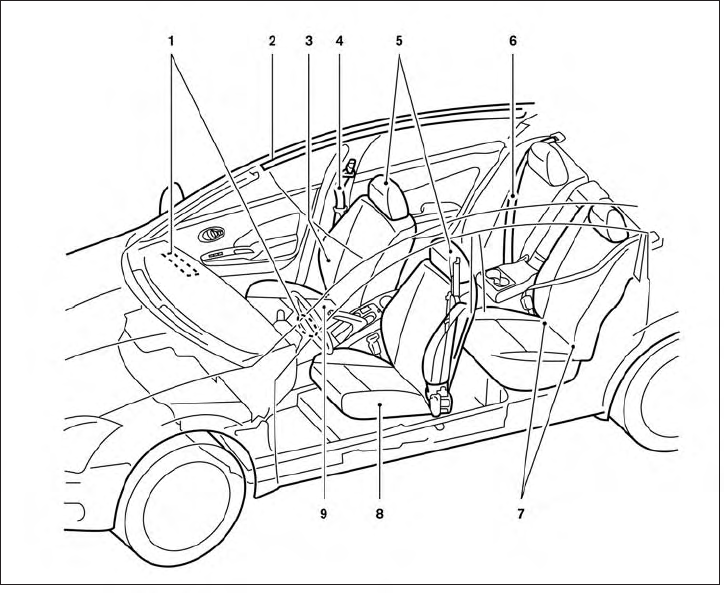 1
2
3
4
5
6
9
8
7