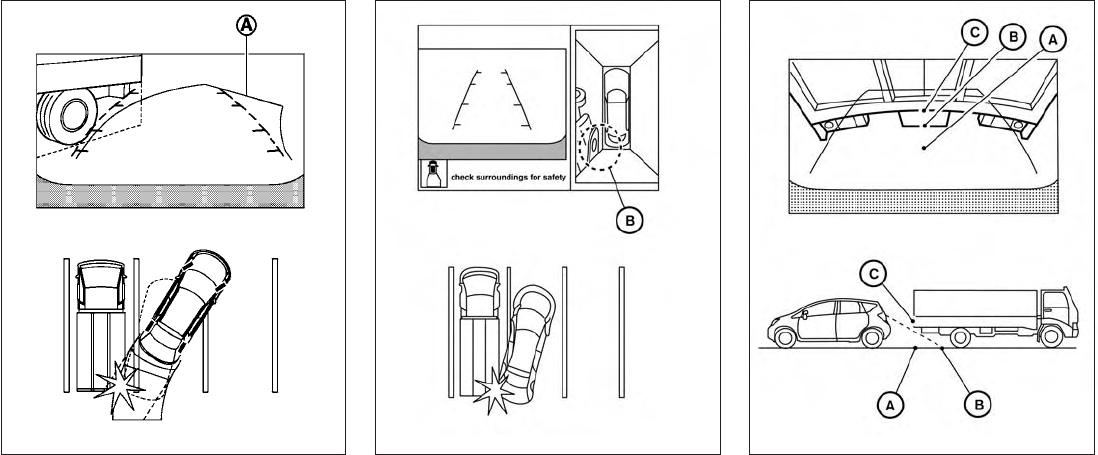 A

check surroundings for safety

B

C B A

C

A B