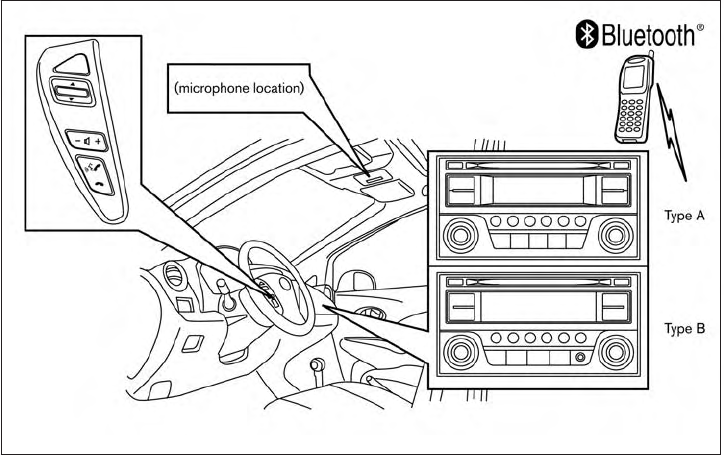 Bluetooth®

(microphone location)

Type A

Type B