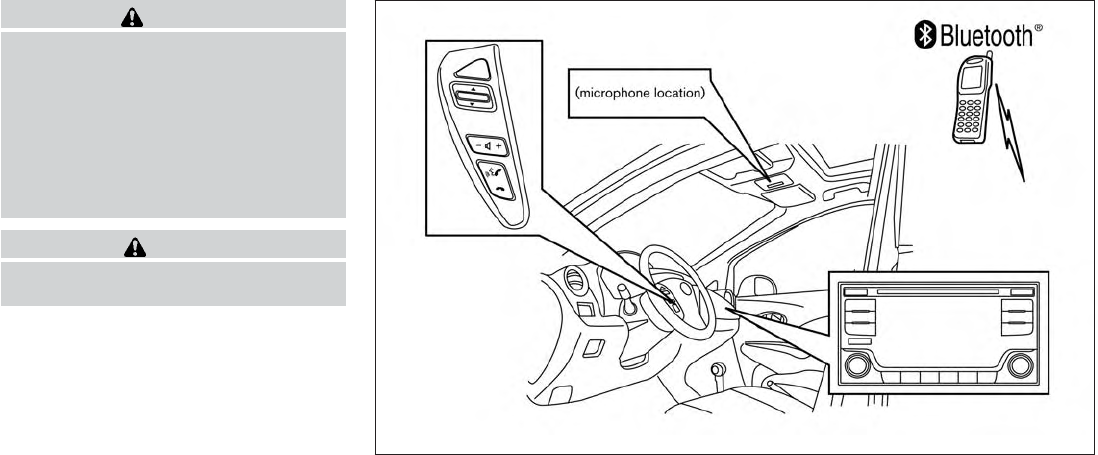 Bluetooth®

(microphone location)