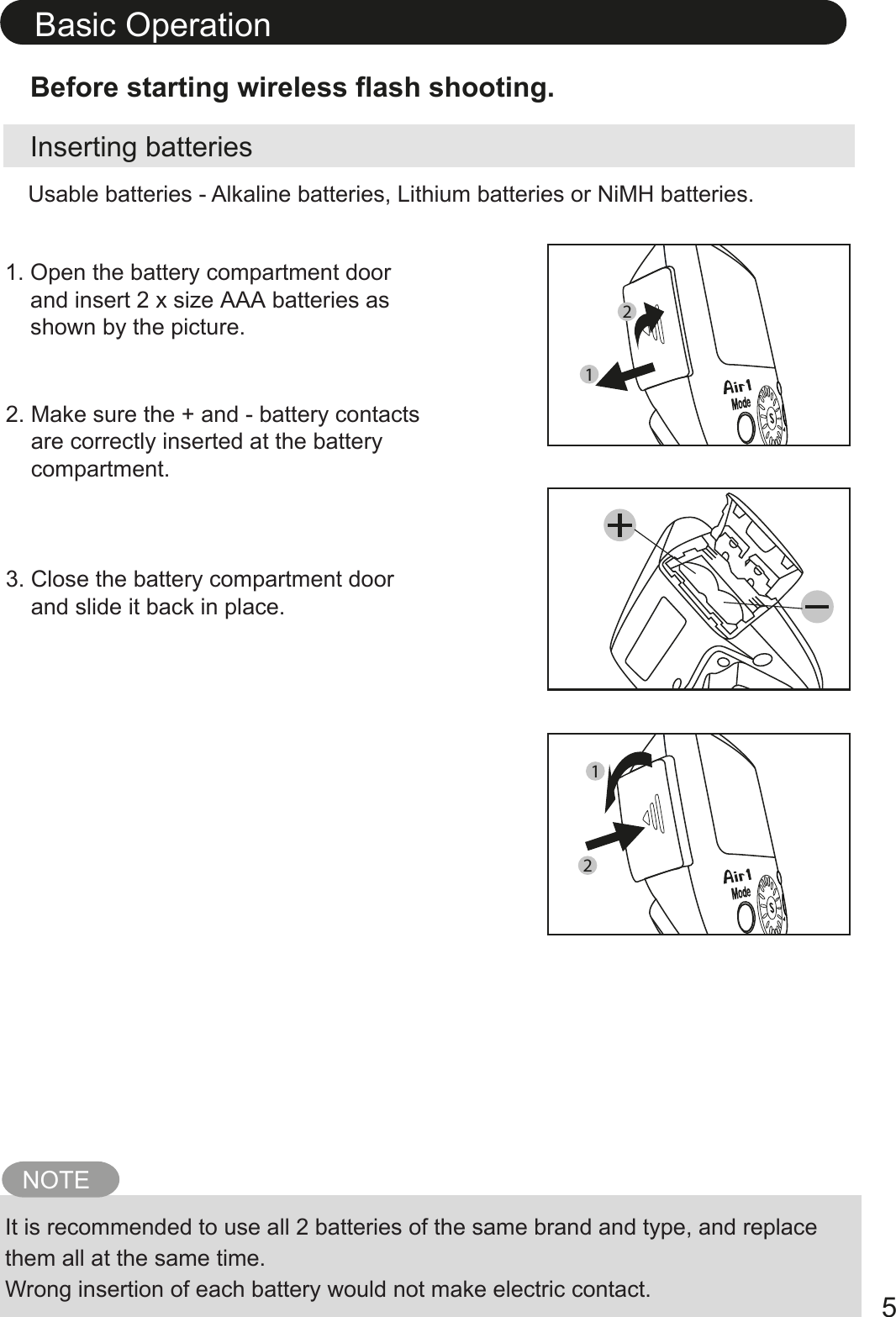 Basic Operation

Before starting wireless flash shooting.

Inserting batteries

Usable batteries - Alkaline batteries, Lithium batteries or NiMH batteries.

1. Open the battery compartment door and insert 2 x size AAA batteries as shown by the picture.

2. Make sure the + and - battery contacts are correctly inserted at the battery compartment.

3. Close the battery compartment door and slide it back in place.

2
1
Air1
Mode
S

+
−

1
2
Air1
Mode
S

NOTE

It is recommended to use all 2 batteries of the same brand and type, and replace them all at the same time.
Wrong insertion of each battery would not make electric contact.

5