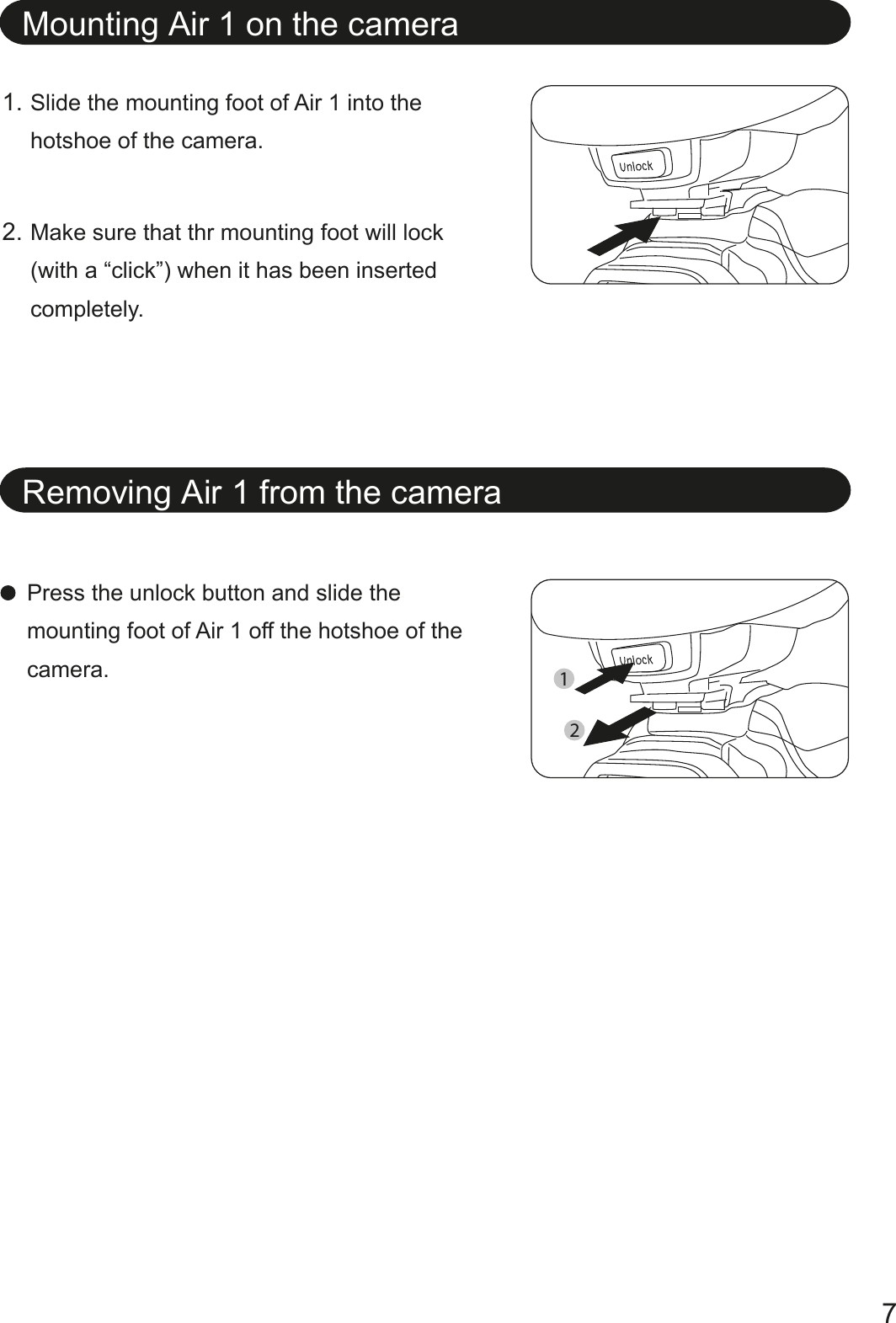 Mounting Air 1 on the camera

1. Slide the mounting foot of Air 1 into the hotshoe of the camera.

2. Make sure that thr mounting foot will lock (with a “click”) when it has been inserted completely.

Unlock

Removing Air 1 from the camera

● Press the unlock button and slide the mounting foot of Air 1 off the hotshoe of the camera.

Unlock
1
2

7