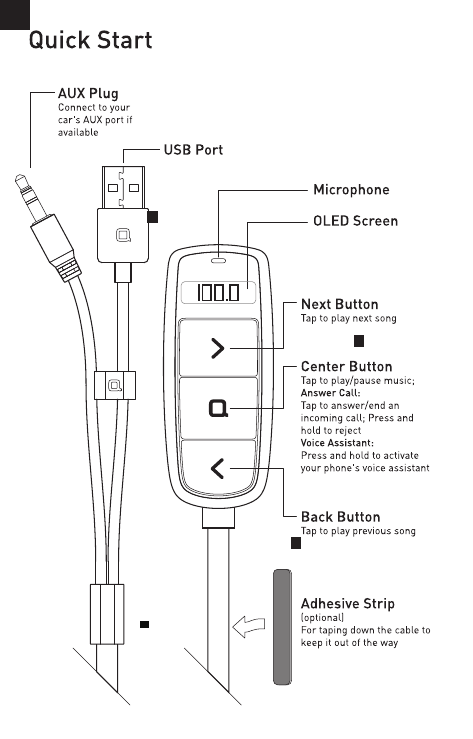 Quick Start

AUX Plug
Connect to your car's AUX port if available

USB Port

Microphone

OLED Screen

100.0

Next Button
Tap to play next song

Center Button
Tap to play/pause music;
Answer Call:
Tap to answer/end an incoming call; Press and hold to reject
Voice Assistant:
Press and hold to activate your phone's voice assistant

Back Button
Tap to play previous song

Adhesive Strip
(optional)
For taping down the cable to keep it out of the way