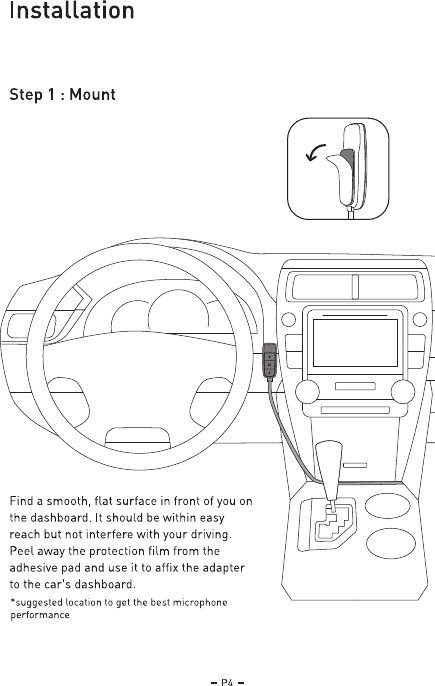 Installation

Step 1 : Mount

Find a smooth, flat surface in front of you on the dashboard. It should be within easy reach but not interfere with your driving. Peel away the protection film from the adhesive pad and use it to affix the adapter to the car's dashboard.

*suggested location to get the best microphone performance

– P4 –