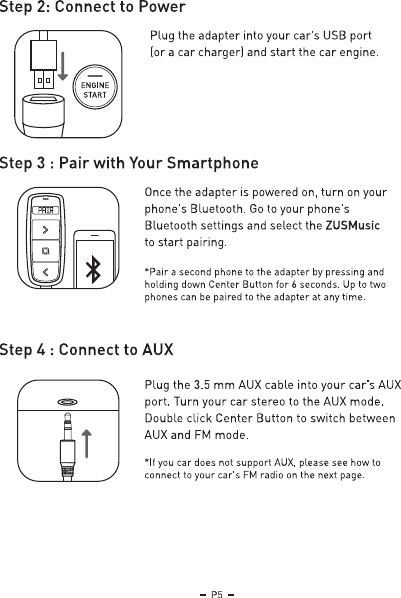 Step 2: Connect to Power

ENGINE START

Plug the adapter into your car's USB port (or a car charger) and start the car engine.

Step 3 : Pair with Your Smartphone

PAIR

Once the adapter is powered on, turn on your phone's Bluetooth. Go to your phone's Bluetooth settings and select the ZUSMusic to start pairing.

*Pair a second phone to the adapter by pressing and holding down Center Button for 6 seconds. Up to two phones can be paired to the adapter at any time.

Step 4 : Connect to AUX

Plug the 3.5 mm AUX cable into your car's AUX port. Turn your car stereo to the AUX mode. Double click Center Button to switch between AUX and FM mode.

*If you car does not support AUX, please see how to connect to your car's FM radio on the next page.

– P5 –