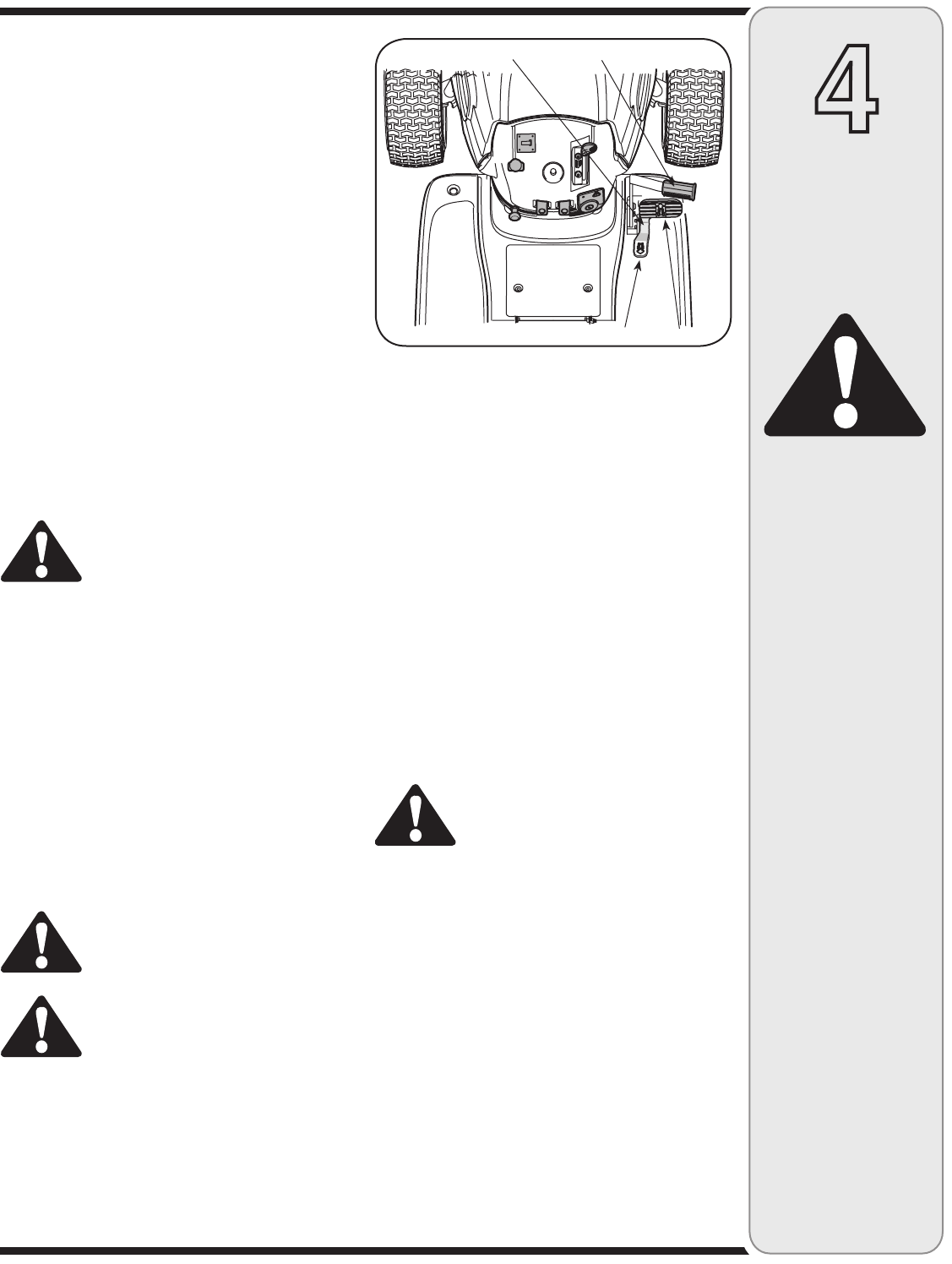 4